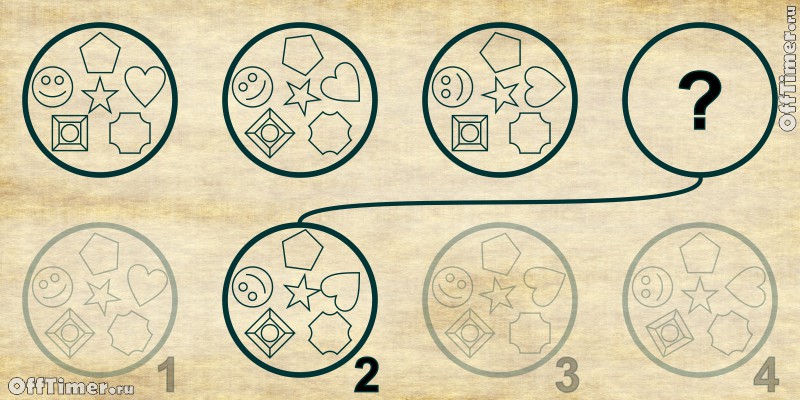 ?

OffTimer.ru

1

2

3

4

OffTimer.ru