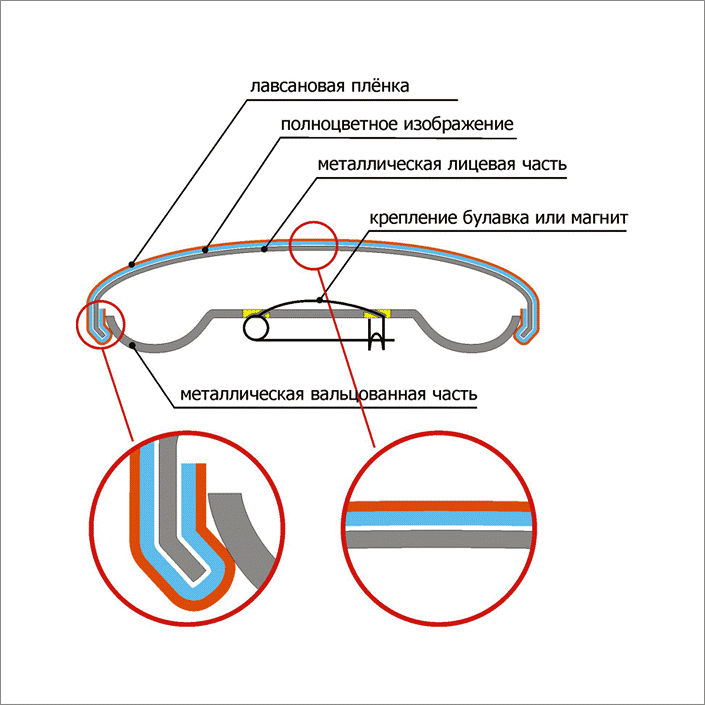 лавсановая плёнка
полноцветное изображение
металлическая лицевая часть
крепление булавка или магнит
металлическая вальцованная часть