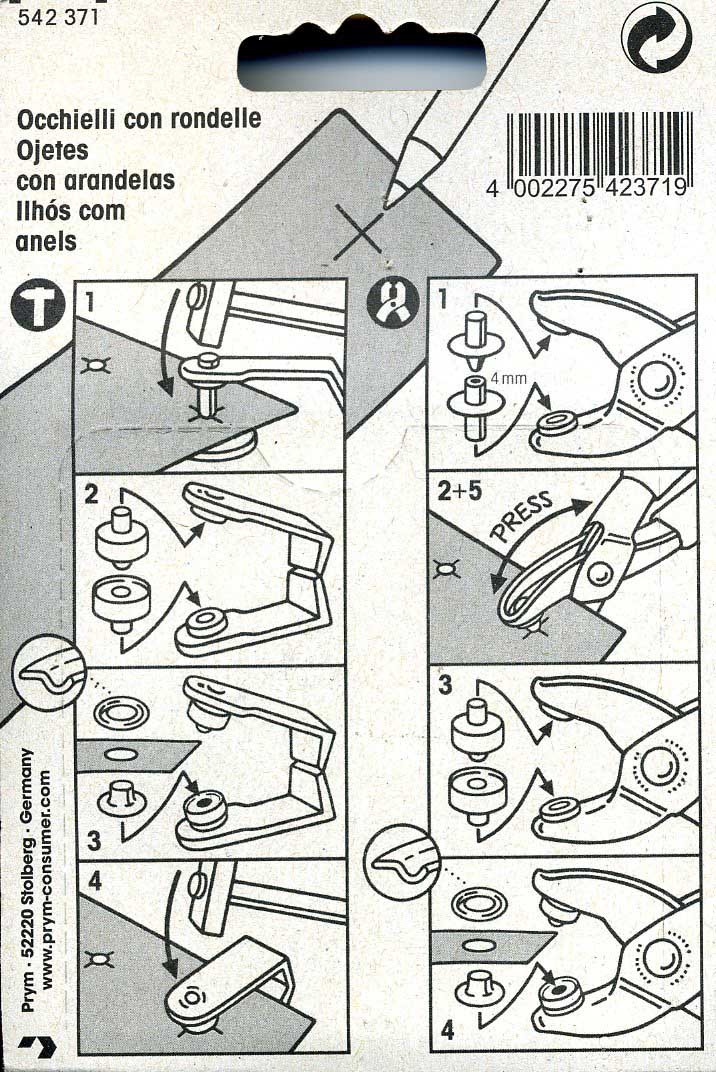 542 371

Occhielli con rondelle
Ojetes
con arandelas
Ilhós com
anels

4 002275 423719

1

2

3

4

1

4 mm

2+5

PRESS

3

4

Prym · 52220 Stolberg · Germany
www.prym-consumer.com